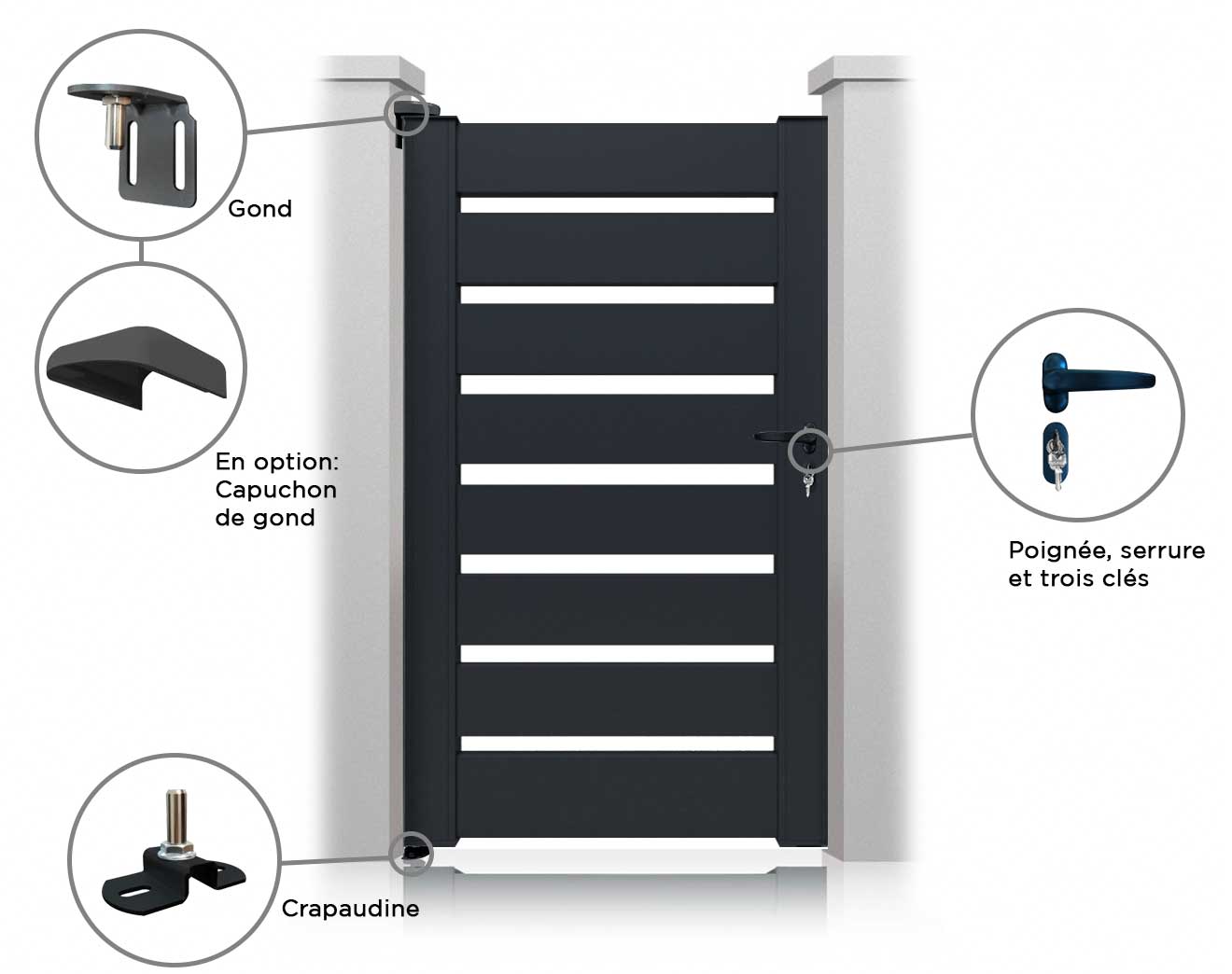 Gond

En option:
Capuchon
de gond

Poignée, serrure
et trois clés

Crapaudine