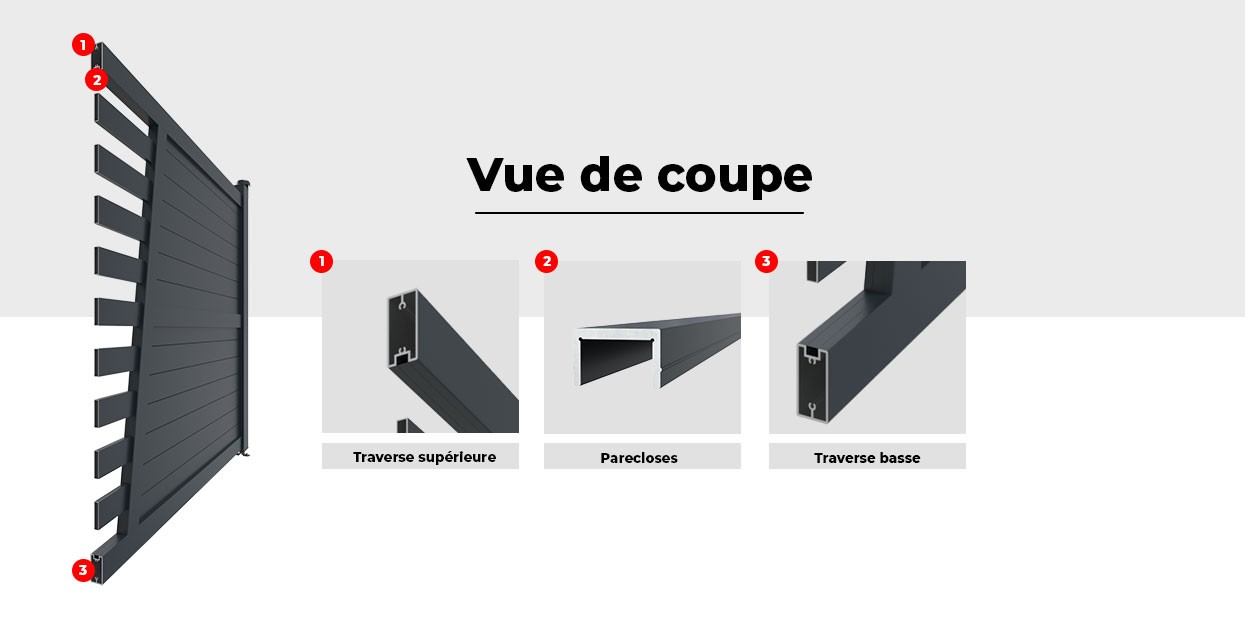 1
2
3

Vue de coupe

1
Traverse supérieure

2
Parecloses

3
Traverse basse