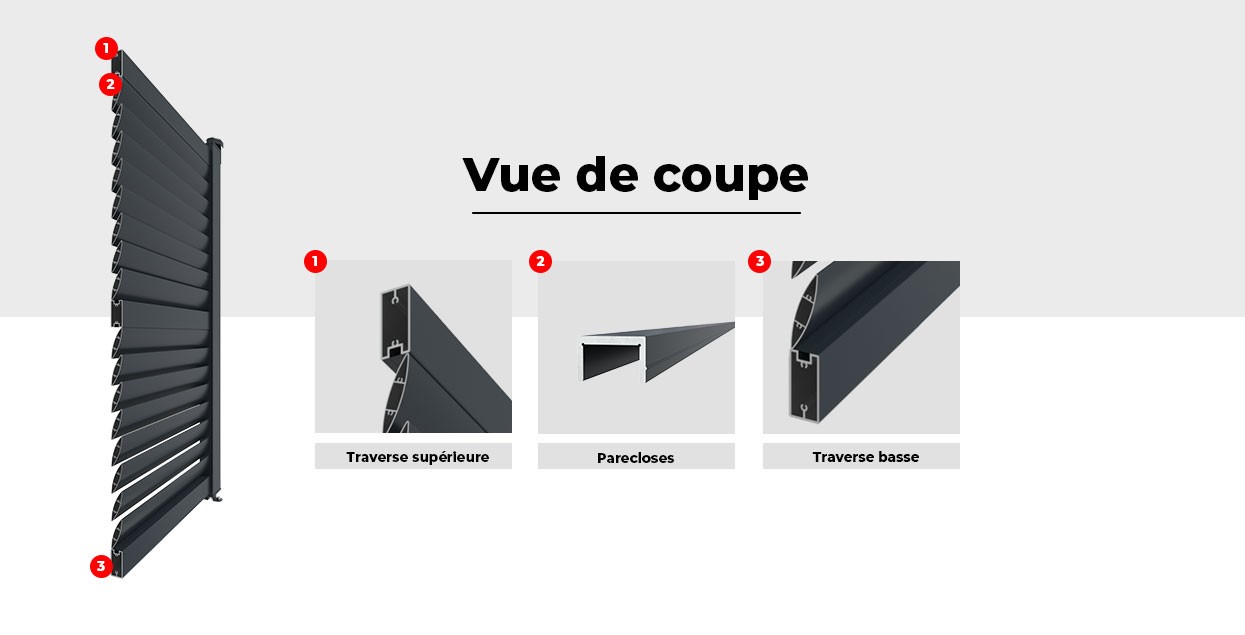 1
2
3

Vue de coupe

1
Traverse supérieure

2
Parecloses

3
Traverse basse