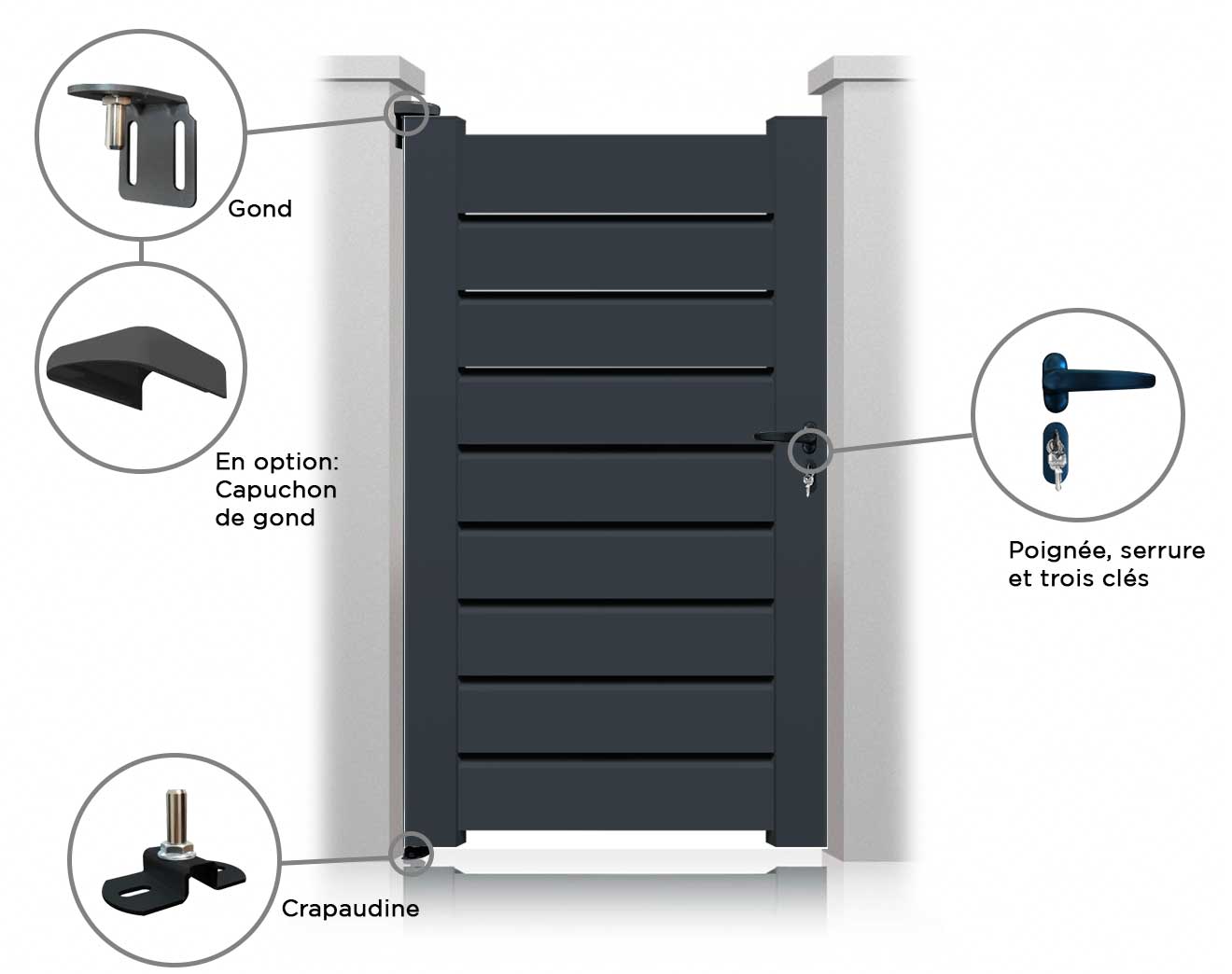 Gond

En option:
Capuchon
de gond

Poignée, serrure
et trois clés

Crapaudine