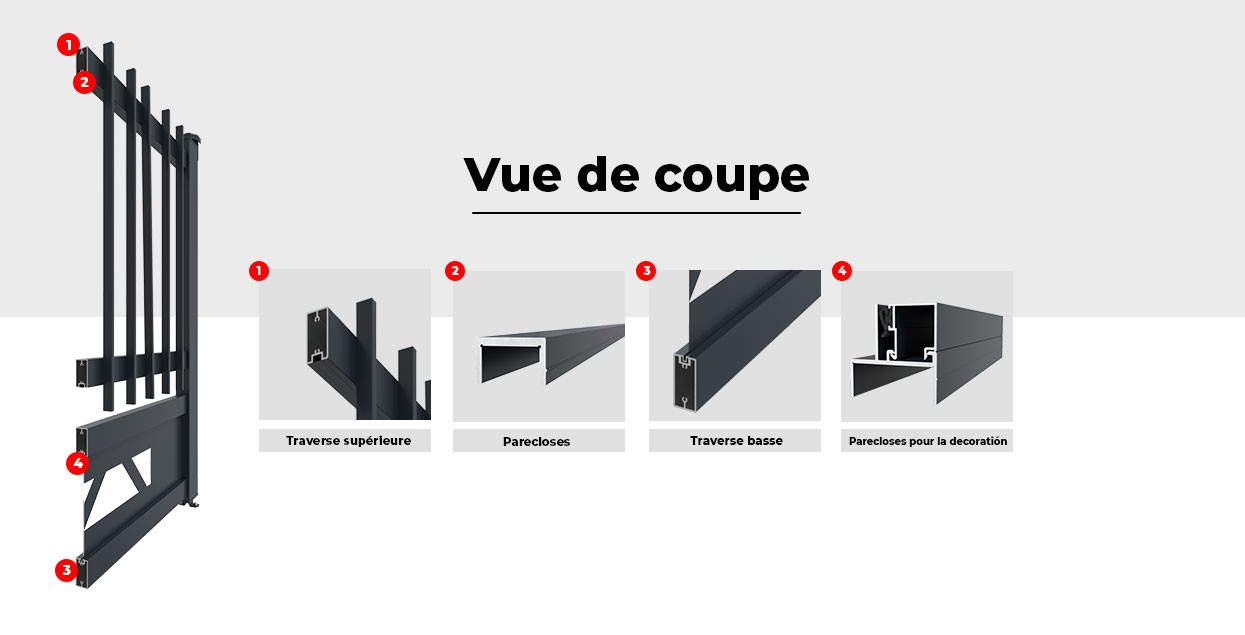 1
2
4
3

Vue de coupe

1
Traverse supérieure

2
Parecloses

3
Traverse basse

4
Parecloses pour la decoratión