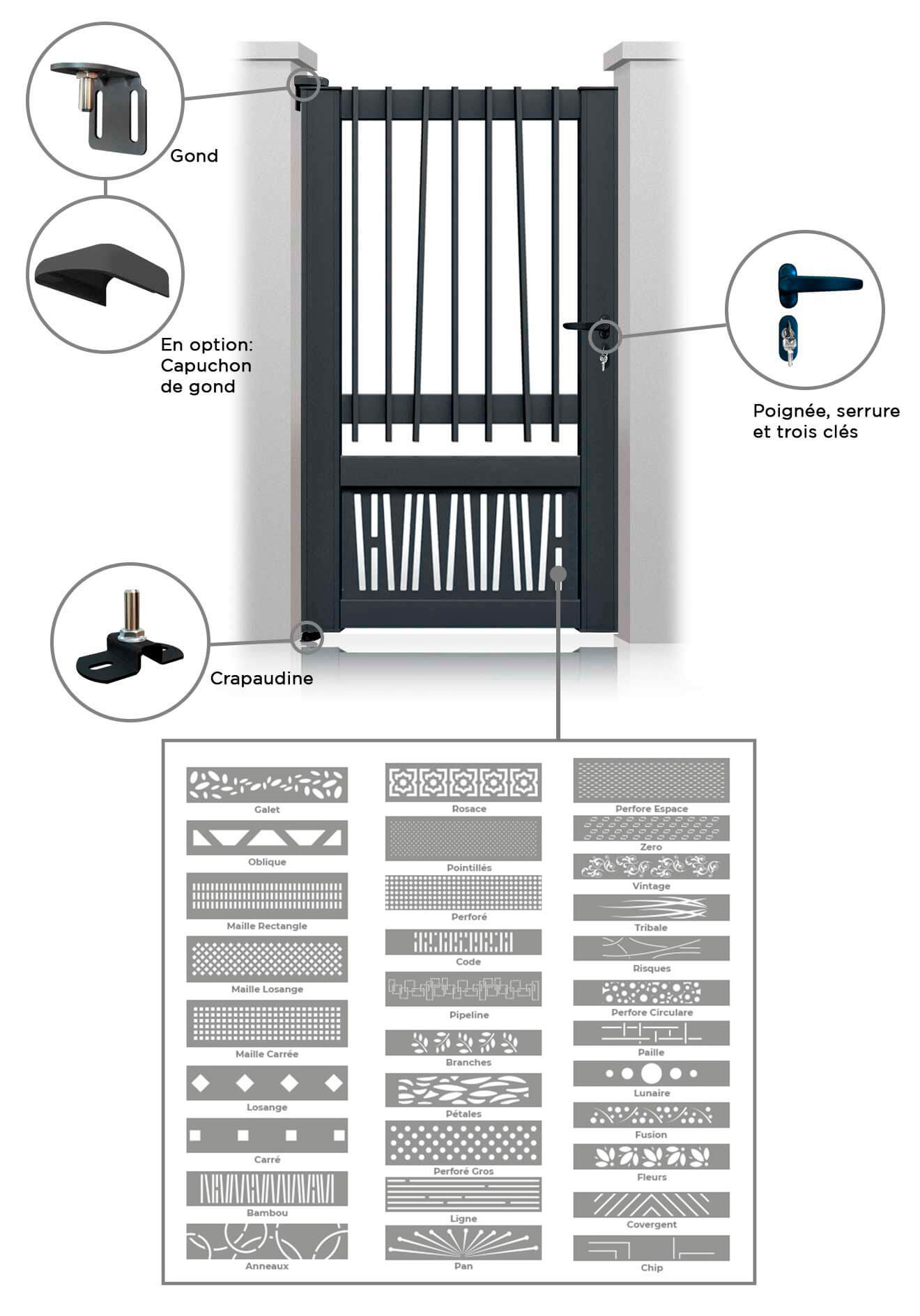 Gond

En option: Capuchon de gond

Poignée, serrure et trois clés

Crapaudine

Galet

Oblique

Maille Rectangle

Maille Losange

Maille Carrée

Losange

Carré

Bambou

Anneaux

Rosace

Pointillés

Perforé

Code

Pipeline

Branches

Pétales

Perforé Gros

Ligne

Pan

Perfore Espace

Zero

Vintage

Tribale

Risques

Perfore Circulare

Paille

Lunaire

Fusion

Fleurs

Covergent

Chip