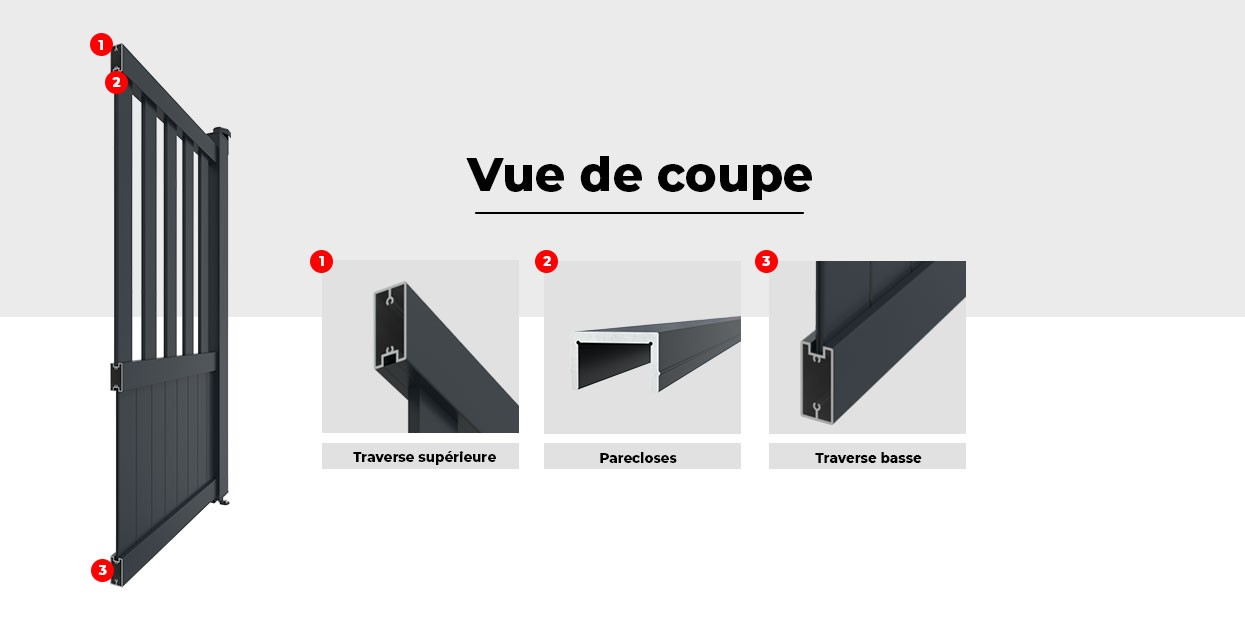 1
2
3

Vue de coupe

1
Traverse supérieure

2
Parecloses

3
Traverse basse