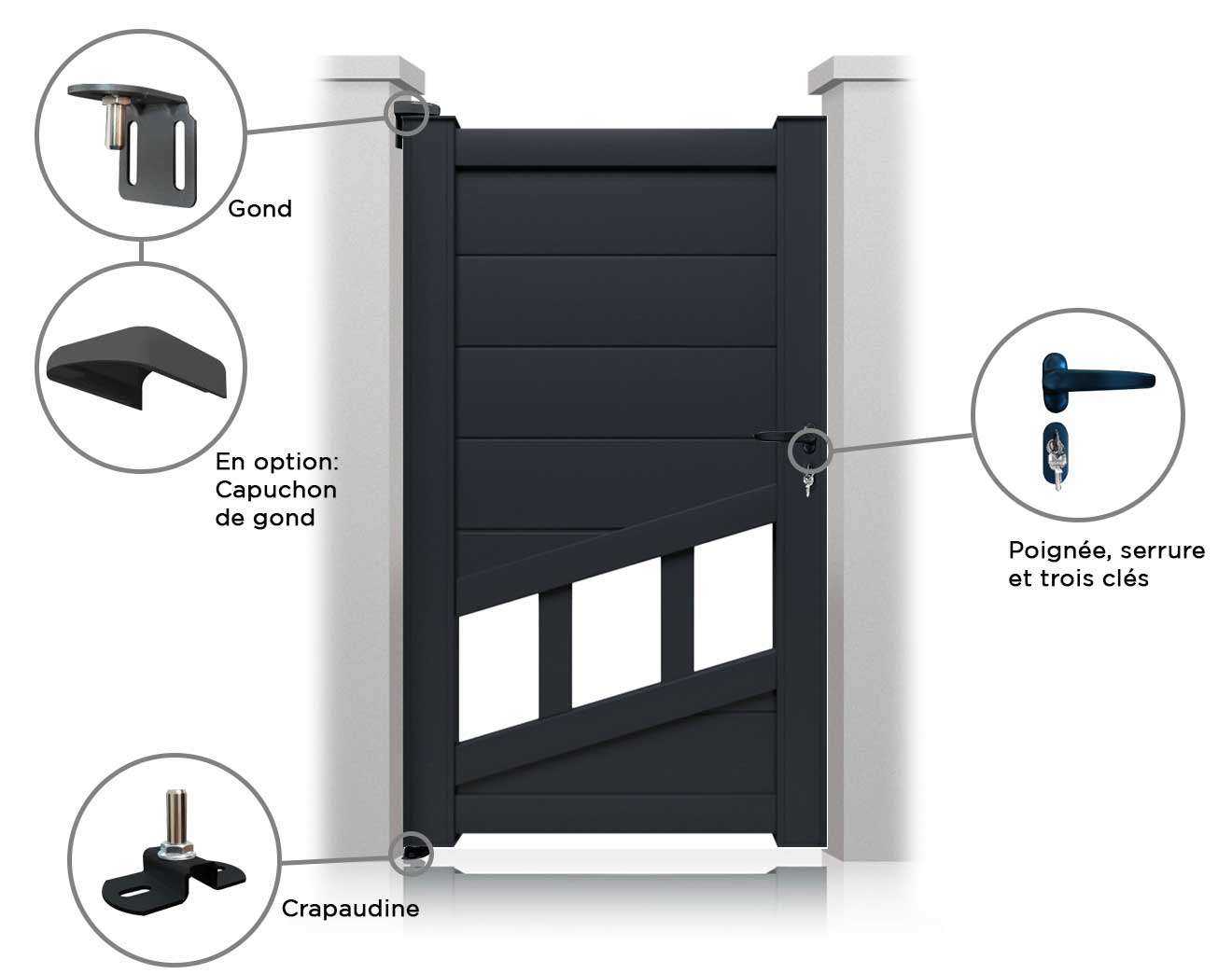 Gond

En option:
Capuchon
de gond

Poignée, serrure
et trois clés

Crapaudine