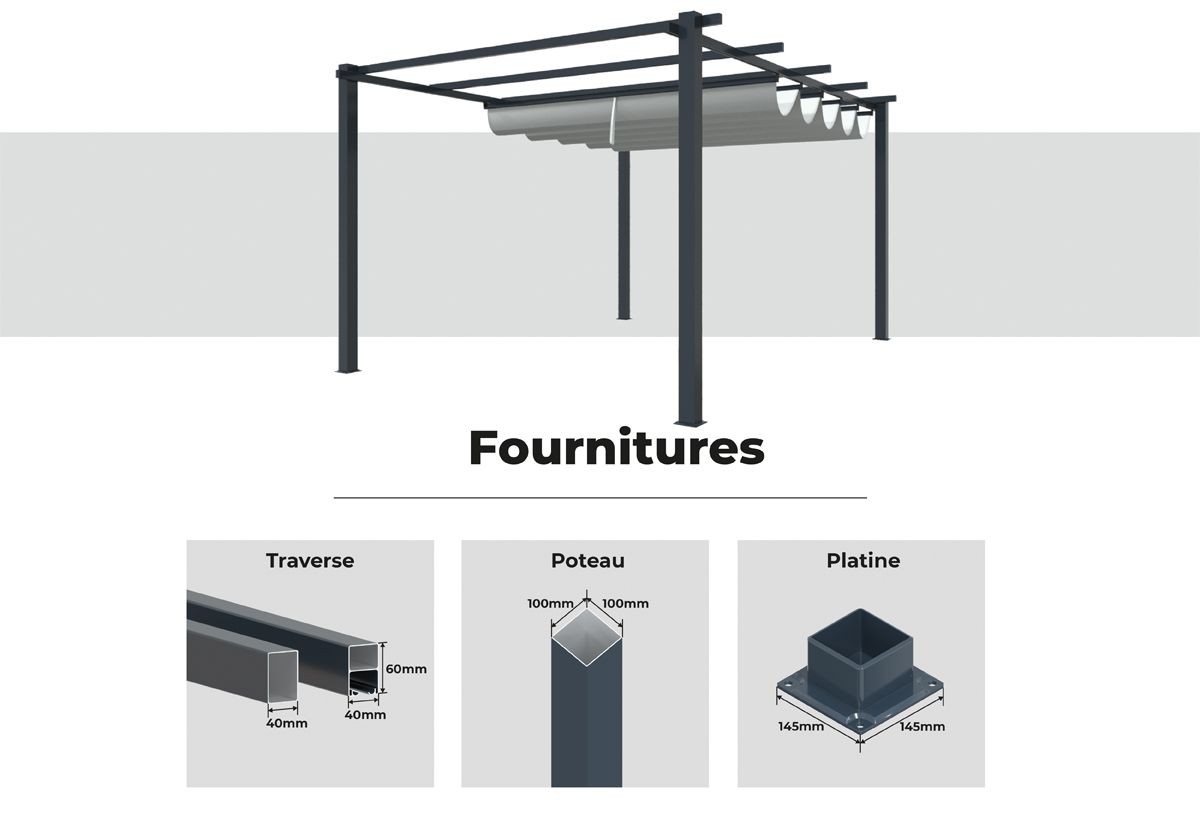 Fournitures

Traverse

60mm

40mm

40mm

Poteau

100mm

100mm

Platine

145mm

145mm