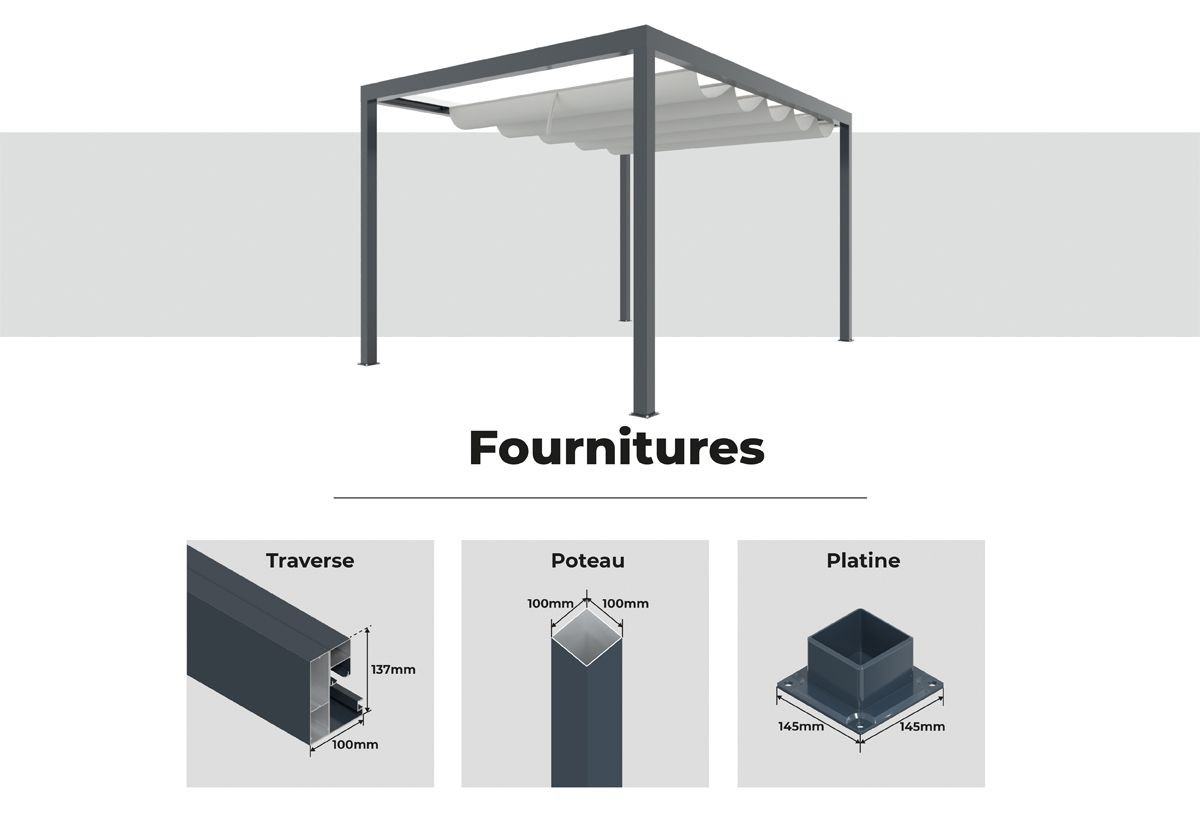 Fournitures

Traverse

137mm

100mm

Poteau

100mm 100mm

Platine

145mm 145mm